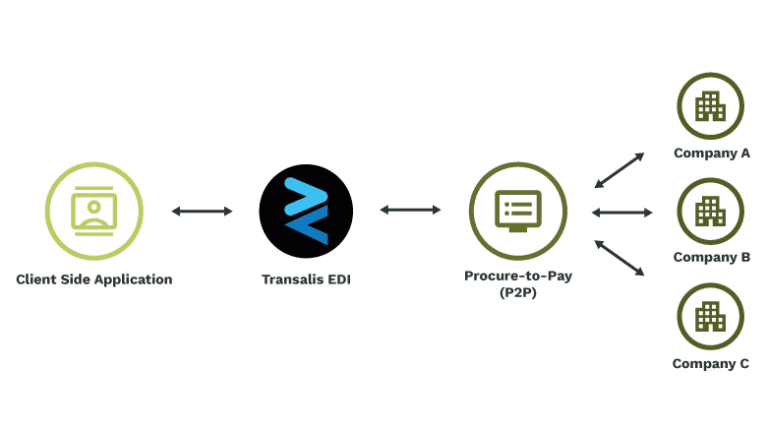 Client Side Application

Transalis EDI

Procure-to-Pay
(P2P)

Company A

Company B

Company C